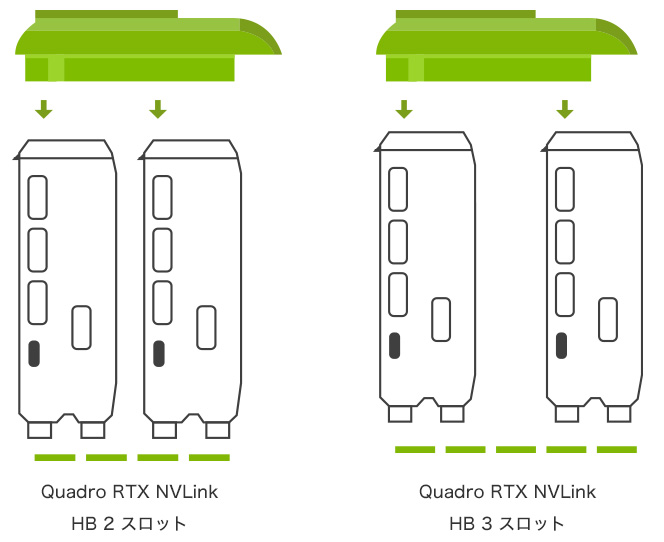 Quadro RTX NVLink
HB 2 スロット

Quadro RTX NVLink
HB 3 スロット