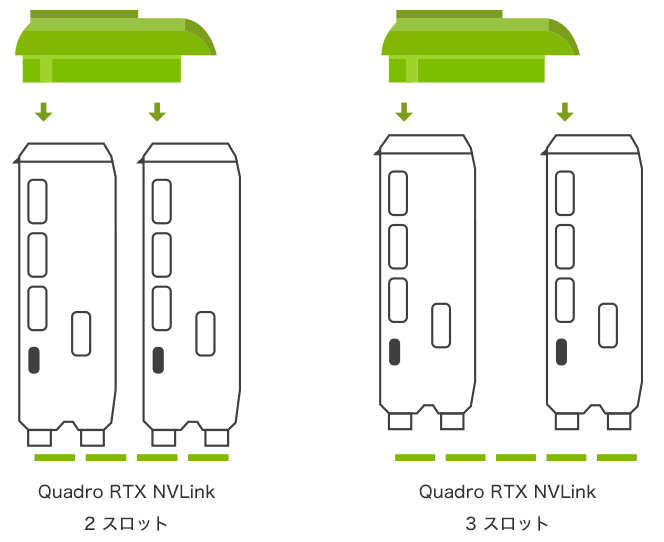 Quadro RTX NVLink
2 スロット

Quadro RTX NVLink
3 スロット